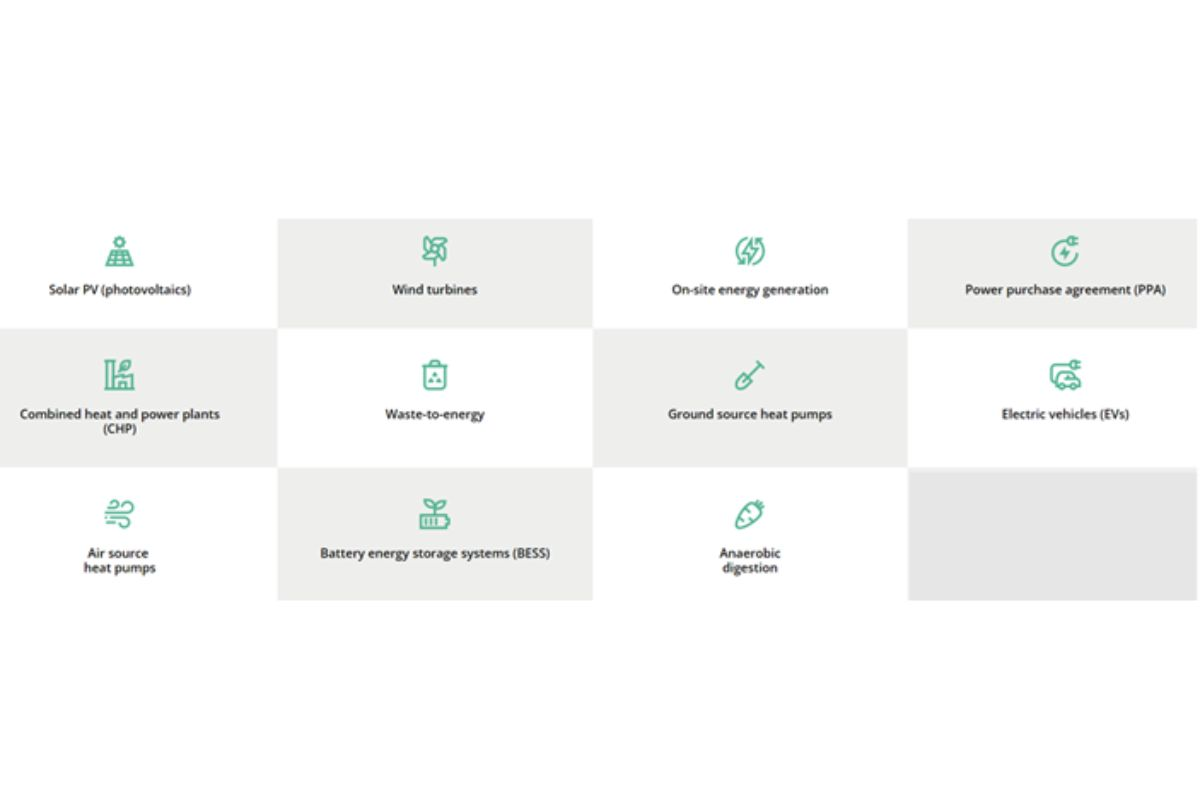 Solar PV (photovoltaics)

Wind turbines

On-site energy generation

Power purchase agreement (PPA)

Combined heat and power plants (CHP)

Waste-to-energy

Ground source heat pumps

Electric vehicles (EVs)

Air source heat pumps

Battery energy storage systems (BESS)

Anaerobic digestion